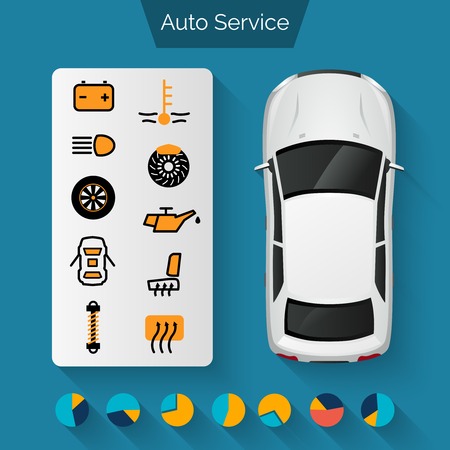 Auto Service